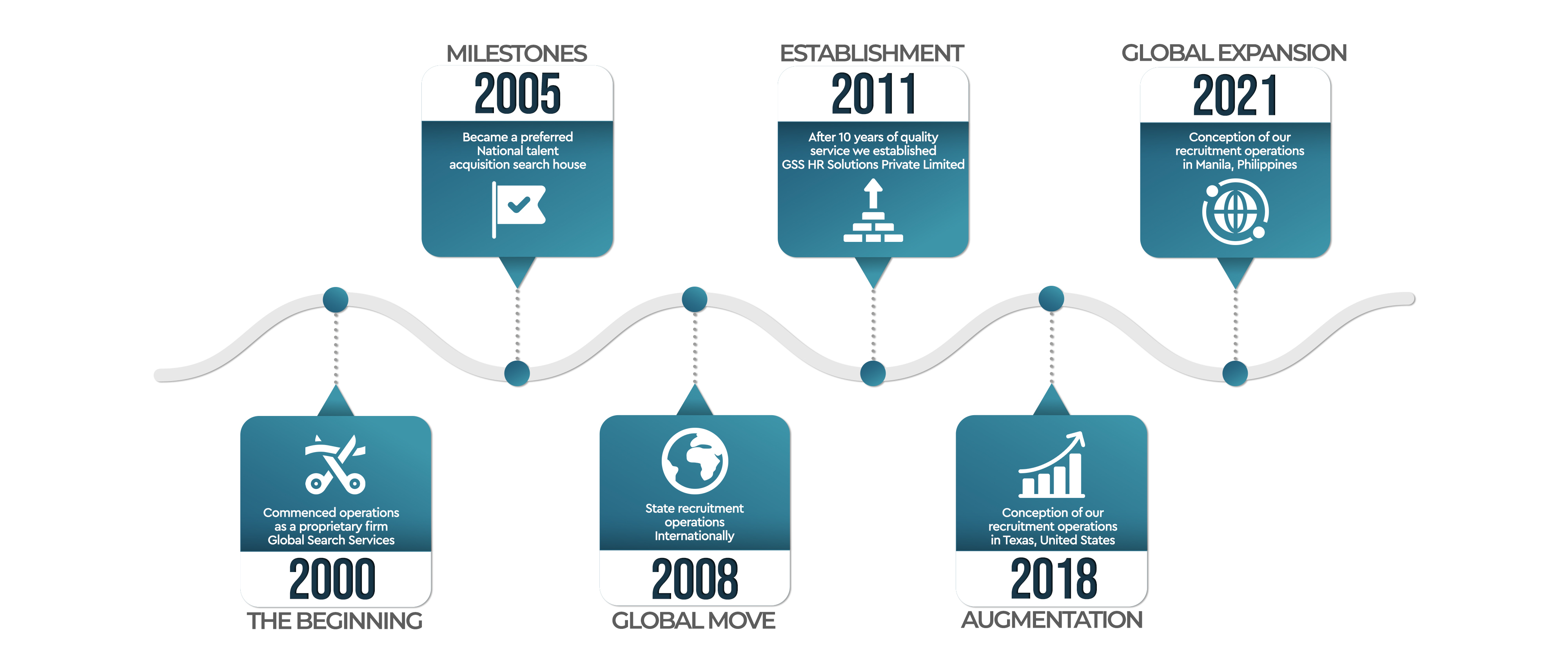 Commenced operations as a proprietary firm Global Search Services

2000

THE BEGINNING

MILESTONES

2005

Became a preferred National talent acquisition search house

State recruitment operations Internationally

2008

GLOBAL MOVE

ESTABLISHMENT

2011

After 10 years of quality service we established GSS HR Solutions Private Limited

Conception of our recruitment operations in Texas, United States

2018

AUGMENTATION

GLOBAL EXPANSION

2021

Conception of our recruitment operations in Manila, Philippines